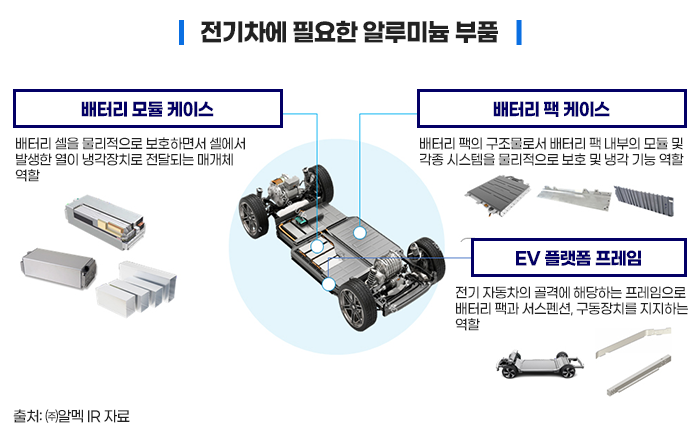 전기차에 필요한 알루미늄 부품

배터리 모듈 케이스

배터리 셀을 물리적으로 보호하면서 셀에서 발생한 열이 냉각장치로 전달되는 매개체 역할

배터리 팩 케이스

배터리 팩의 구조물로서 배터리 팩 내부의 모듈 및 각종 시스템을 물리적으로 보호 및 냉각 기능 역할

EV 플랫폼 프레임

전기 자동차의 골격에 해당하는 프레임으로 배터리 팩과 서스펜션, 구동장치를 지지하는 역할

출처: ㈜알멕 IR 자료